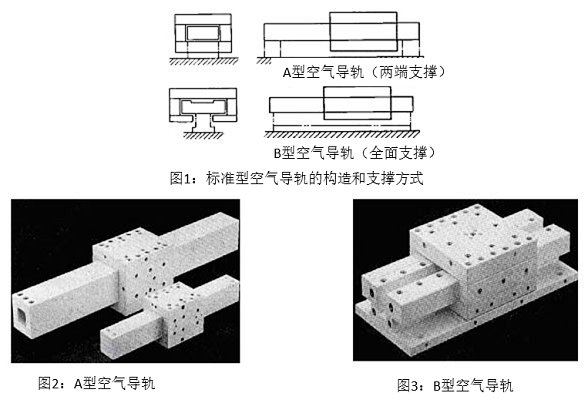 A型空气导轨（两端支撑）

B型空气导轨（全面支撑）

图1：标准型空气导轨的构造和支撑方式

图2：A型空气导轨

图3：B型空气导轨